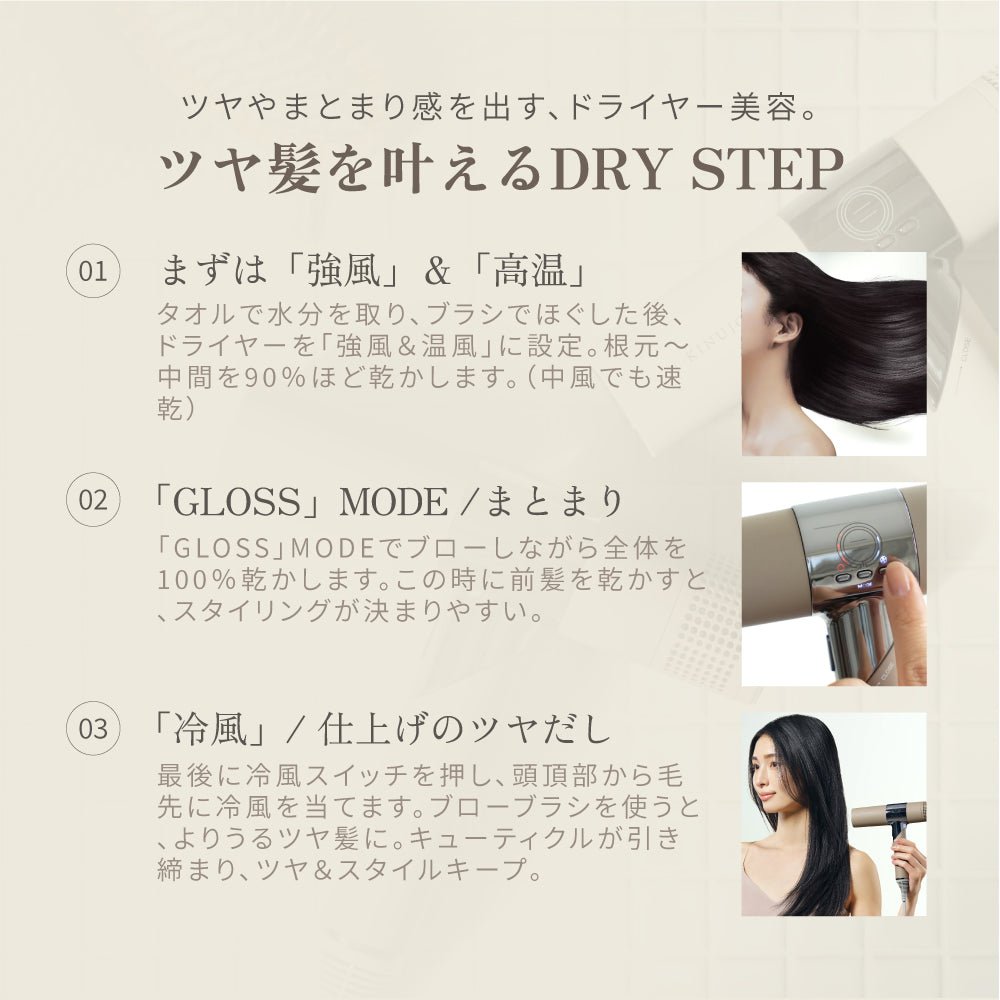 ツヤやまとまり感を出す、ドライヤー美容。
ツヤ髪を叶えるDRY STEP

01
まずは「強風」＆「高温」
タオルで水分を取り、ブラシでほぐした後、ドライヤーを「強風＆温風」に設定。根元〜中間を90%ほど乾かします。（中風でも速乾）

02
「GLOSS」MODE／まとまり
「GLOSS」MODEでブローしながら全体を100%乾かします。この時に前髪を乾かすと、スタイリングが決まりやすい。

03
「冷風」／仕上げのツヤだし
最後に冷風スイッチを押し、頭頂部から毛先に冷風を当てます。ブローブラシを使うと、よりうるツヤ髪に。キューティクルが引き締まり、ツヤ＆スタイルキープ。