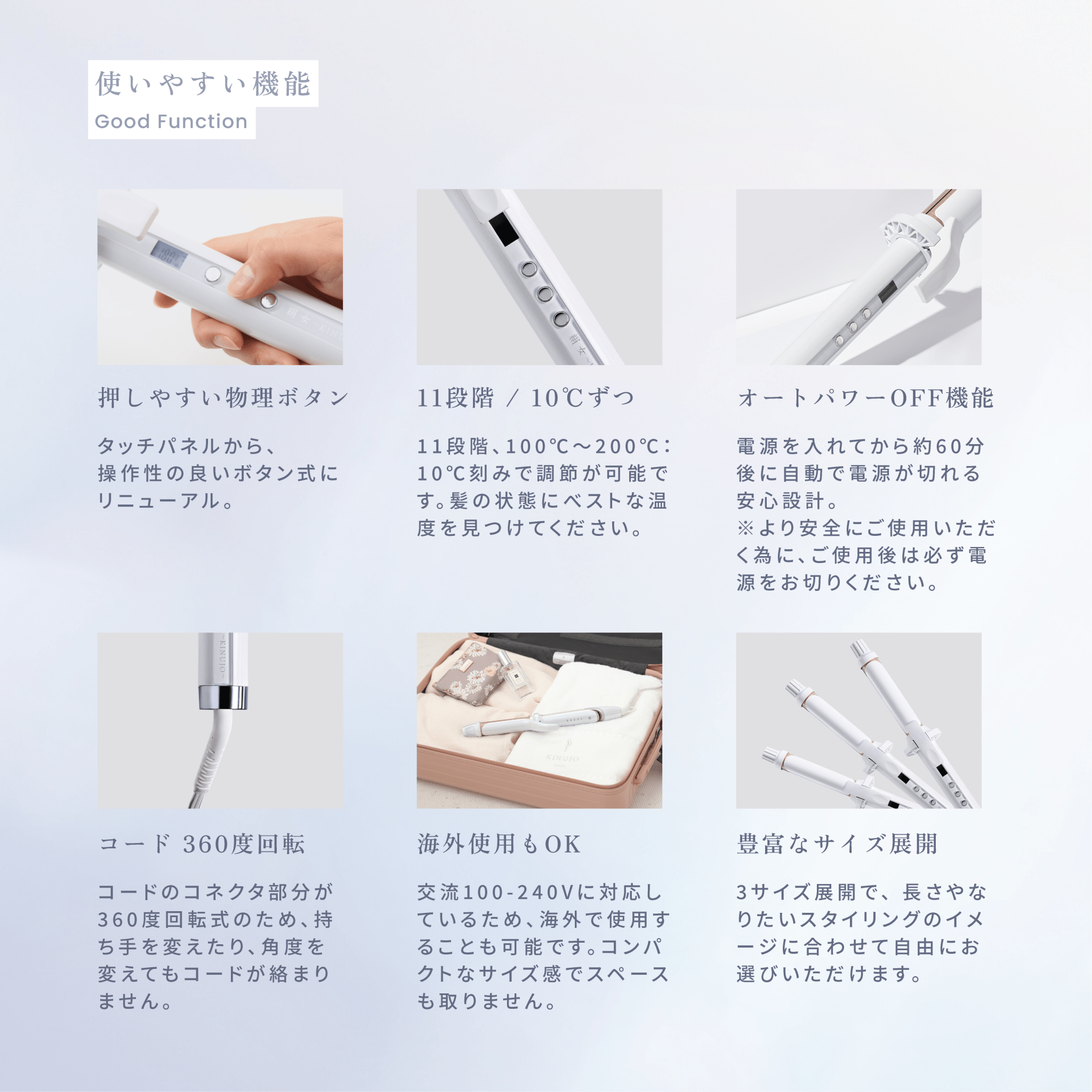 使いやすい機能
Good Function

押しやすい物理ボタン

タッチパネルから、操作性の良いボタン式にリニューアル。

11段階 / 10℃ずつ

11段階、100℃～200℃：10℃刻みで調節が可能です。髪の状態にベストな温度を見つけてください。

オートパワーOFF機能

電源を入れてから約60分後に自動で電源が切れる安心設計。
※より安全にご使用いただく為に、ご使用後は必ず電源をお切りください。

コード 360度回転

コードのコネクタ部分が360度回転式のため、持ち手を変えたり、角度を変えてもコードが絡まりません。

海外使用もOK

交流100-240Vに対応しているため、海外で使用することも可能です。コンパクトなサイズ感でスペースも取りません。

豊富なサイズ展開

3サイズ展開で、長さやなりたいスタイリングのイメージに合わせて自由にお選びいただけます。