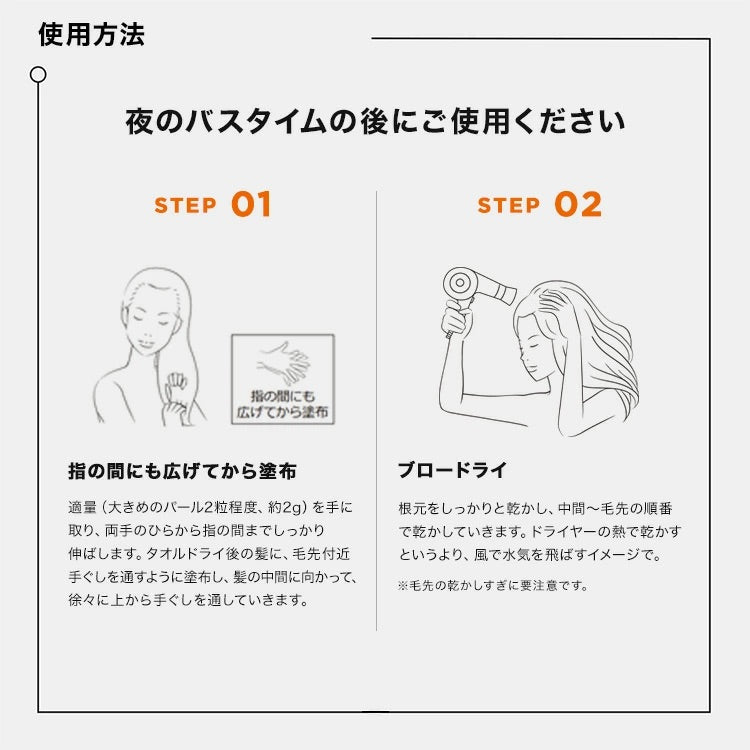 使用方法

夜のバスタイムの後にご使用ください

STEP 01

指の間にも広げてから塗布

指の間にも広げてから塗布

適量（大きめのパール2粒程度、約2g）を手に取り、両手のひらから指の間までしっかり伸ばします。タオルドライ後の髪に、毛先付近手ぐしを通すように塗布し、髪の中間に向かって、徐々に上から手ぐしを通していきます。

STEP 02

ブロードライ

根元をしっかりと乾かし、中間〜毛先の順番で乾かしていきます。ドライヤーの熱で乾かすというより、風で水気を飛ばすイメージで。

※毛先の乾かしすぎに要注意です。